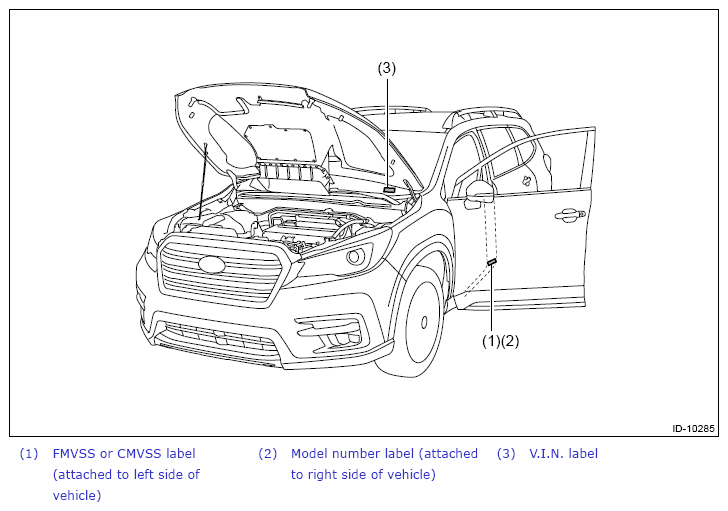 (3)

(1)(2)

ID-10285

(1) FMVSS or CMVSS label (attached to left side of vehicle)

(2) Model number label (attached to right side of vehicle)

(3) V.I.N. label