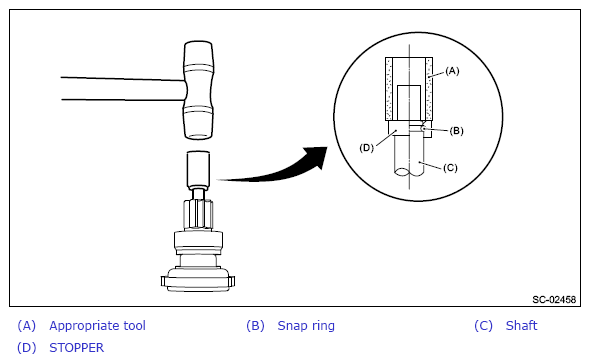 (A)

(B)

(D)

(C)

SC-02458

(A) Appropriate tool

(B) Snap ring

(C) Shaft

(D) STOPPER