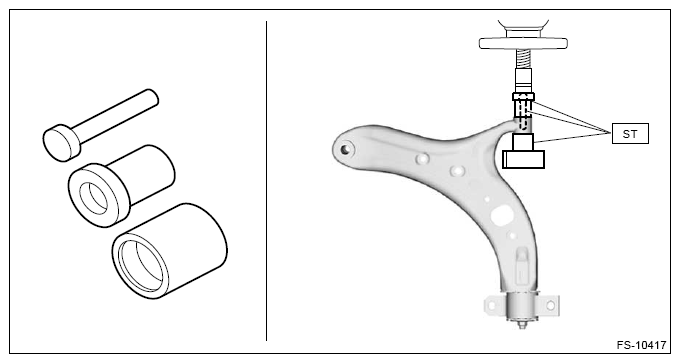 ST

FS-10417