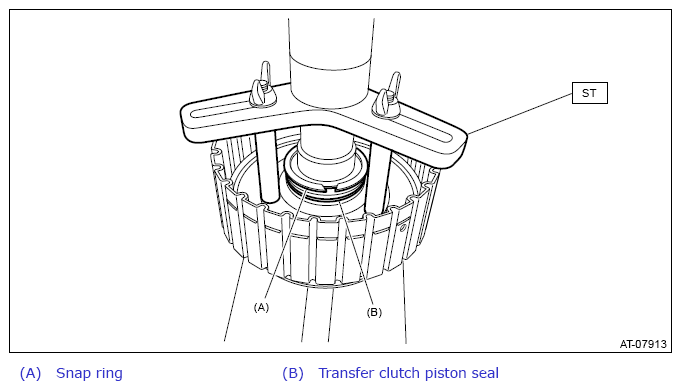 ST

(A)

(B)

AT-07913

(A) Snap ring

(B) Transfer clutch piston seal