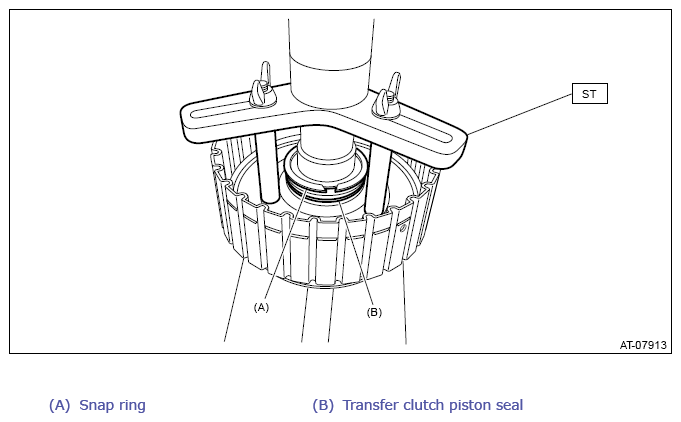 ST

(A)

(B)

AT-07913

(A) Snap ring

(B) Transfer clutch piston seal