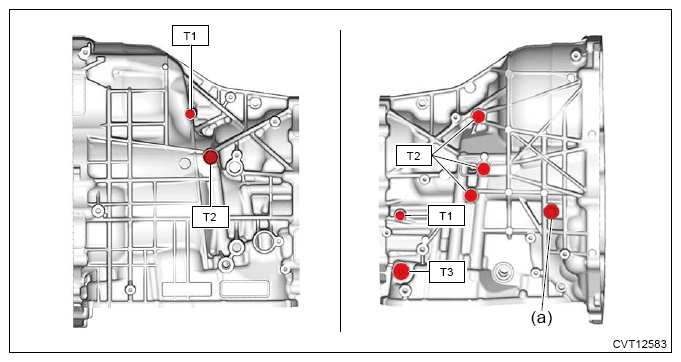 T1

T2

T2

T1

T3

(a)

CVT12583