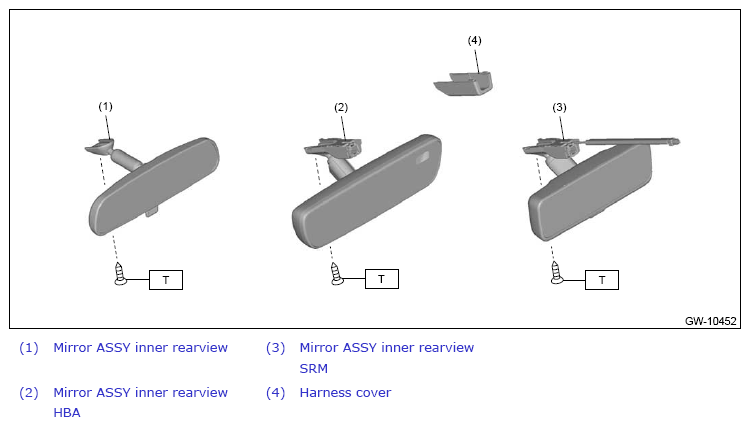 (4)

(1)

(2)

(3)

T

T

T

GW-10452

(1) Mirror ASSY inner rearview

(2) Mirror ASSY inner rearview HBA

(3) Mirror ASSY inner rearview SRM

(4) Harness cover