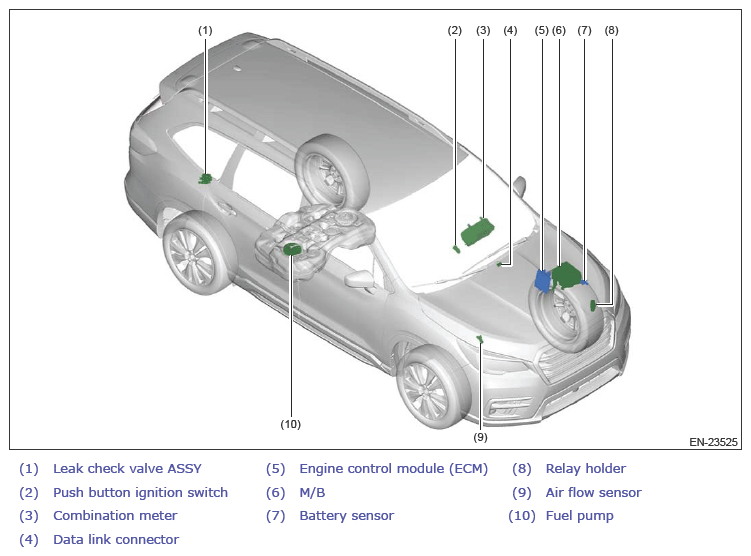 (1)

(2) (3) (4) (5) (6) (7) (8)

(10)

(9)

EN-23525

(1) Leak check valve ASSY
(2) Push button ignition switch
(3) Combination meter
(4) Data link connector

(5) Engine control module (ECM)
(6) M/B
(7) Battery sensor

(8) Relay holder
(9) Air flow sensor
(10) Fuel pump