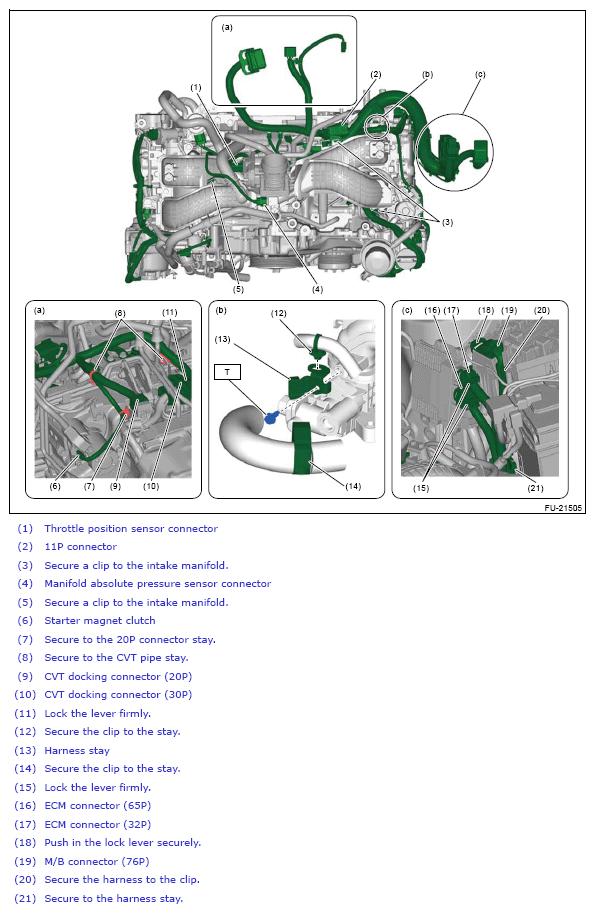 (a)
(1)
(2)
(b)
(c)
(3)
(5)
(4)

(a)
(8)
(11)
(6)
(7)
(9)
(10)

(b)
(12)
(13)
T
(14)

(c)
(16)
(17)
(18)
(19)
(20)
(15)
(21)

FU-21505

(1) Throttle position sensor connector
(2) 11P connector
(3) Secure a clip to the intake manifold.
(4) Manifold absolute pressure sensor connector
(5) Secure a clip to the intake manifold.
(6) Starter magnet clutch
(7) Secure to the 20P connector stay.
(8) Secure to the CVT pipe stay.
(9) CVT docking connector (20P)
(10) CVT docking connector (30P)
(11) Lock the lever firmly.
(12) Secure the clip to the stay.
(13) Harness stay
(14) Secure the clip to the stay.
(15) Lock the lever firmly.
(16) ECM connector (65P)
(17) ECM connector (32P)
(18) Push in the lock lever securely.
(19) M/B connector (76P)
(20) Secure the harness to the clip.
(21) Secure to the harness stay.