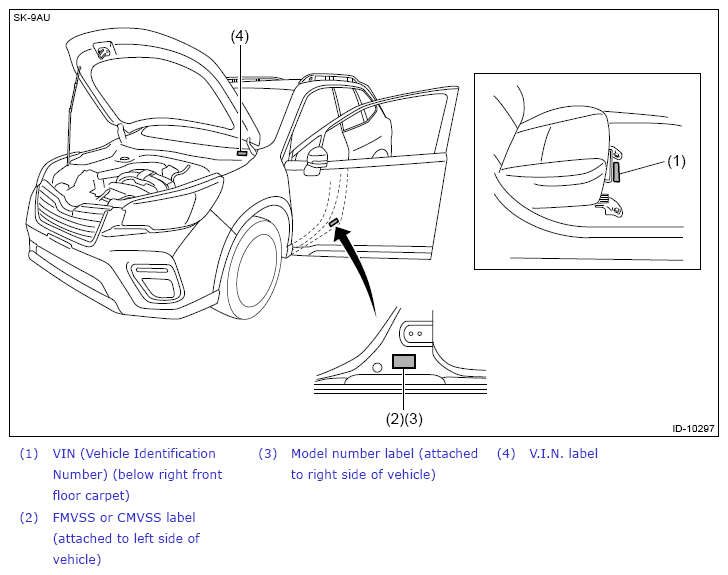 SK-9AU

(4)

(1)

(2)(3)

ID-10297

(1) VIN (Vehicle Identification Number) (below right front floor carpet)

(2) FMVSS or CMVSS label (attached to left side of vehicle)

(3) Model number label (attached to right side of vehicle)

(4) V.I.N. label