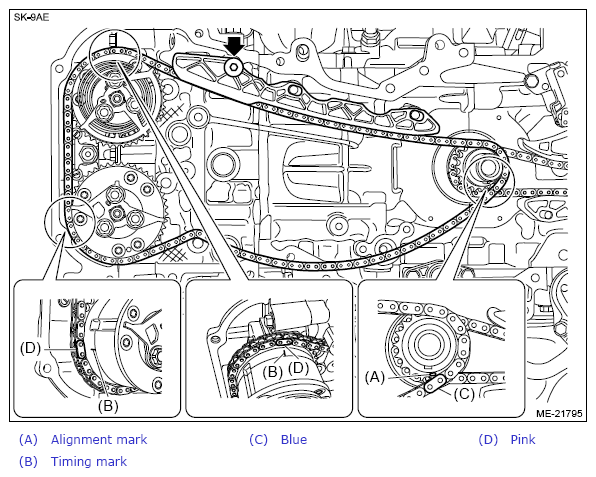 SK-9AE

(D)

(B)

(B) (D)

(A)

(C)

ME-21795

(A) Alignment mark
(B) Timing mark
(C) Blue
(D) Pink