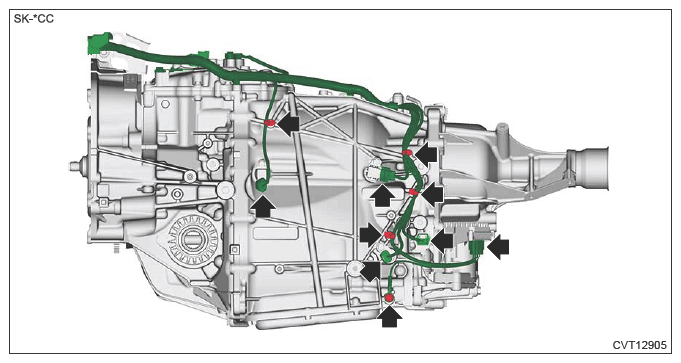 SK-*CC

CVT12905