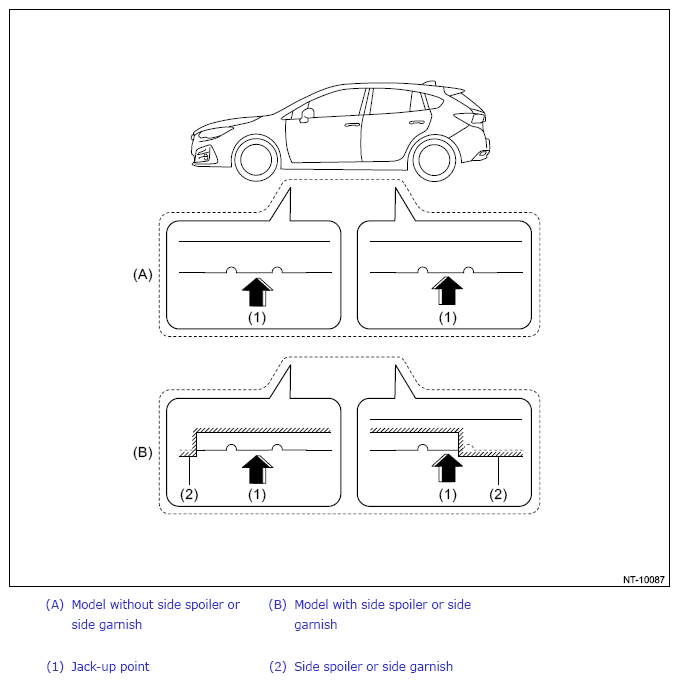 (A)
(1)
(1)
(B)
(2)
(1)
(1)
(2)
NT-10087

(A) Model without side spoiler or side garnish

(B) Model with side spoiler or side garnish

(1) Jack-up point

(2) Side spoiler or side garnish