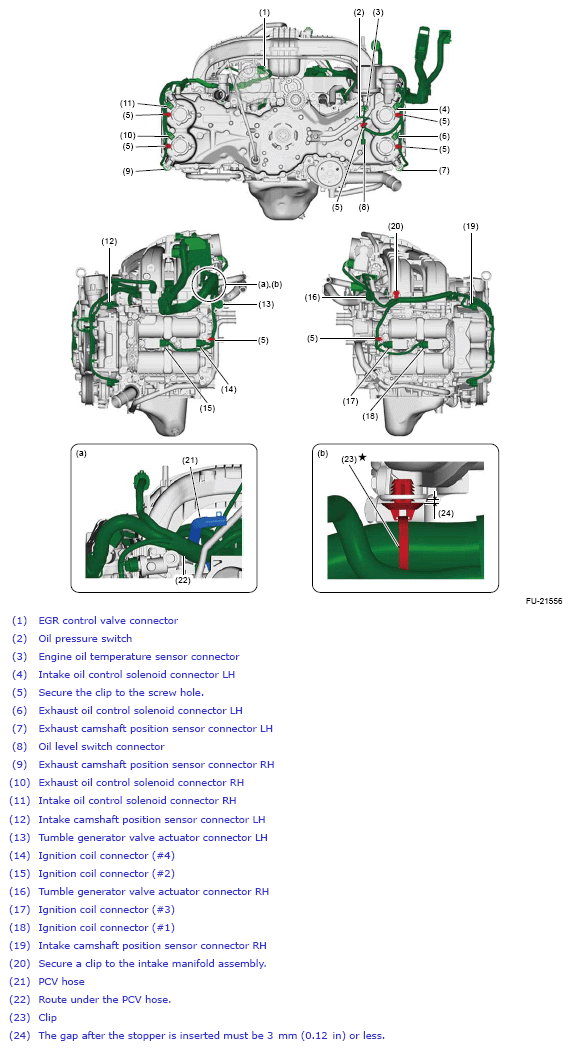 (1)
(2) (3)
(11)
(5)
(10)
(5)
(9)
(4)
(5)
(6)
(5)
(7)
(5) (8)

(12)
(a),(b)
(13)
(5)
(14)
(15)

(20) (19)
(16)
(5)
(17)
(18)

(a)
(21)
(22)

(b)
(23)★
(24)

FU-21556

(1) EGR control valve connector
(2) Oil pressure switch
(3) Engine oil temperature sensor connector
(4) Intake oil control solenoid connector LH
(5) Secure the clip to the screw hole.
(6) Exhaust oil control solenoid connector LH
(7) Exhaust camshaft position sensor connector LH
(8) Oil level switch connector
(9) Exhaust camshaft position sensor connector RH
(10) Exhaust oil control solenoid connector RH
(11) Intake oil control solenoid connector RH
(12) Intake camshaft position sensor connector LH
(13) Tumble generator valve actuator connector LH
(14) Ignition coil connector (#4)
(15) Ignition coil connector (#2)
(16) Tumble generator valve actuator connector RH
(17) Ignition coil connector (#3)
(18) Ignition coil connector (#1)
(19) Intake camshaft position sensor connector RH
(20) Secure a clip to the intake manifold assembly.
(21) PCV hose
(22) Route under the PCV hose.
(23) Clip
(24) The gap after the stopper is inserted must be 3 mm (0.12 in) or less.