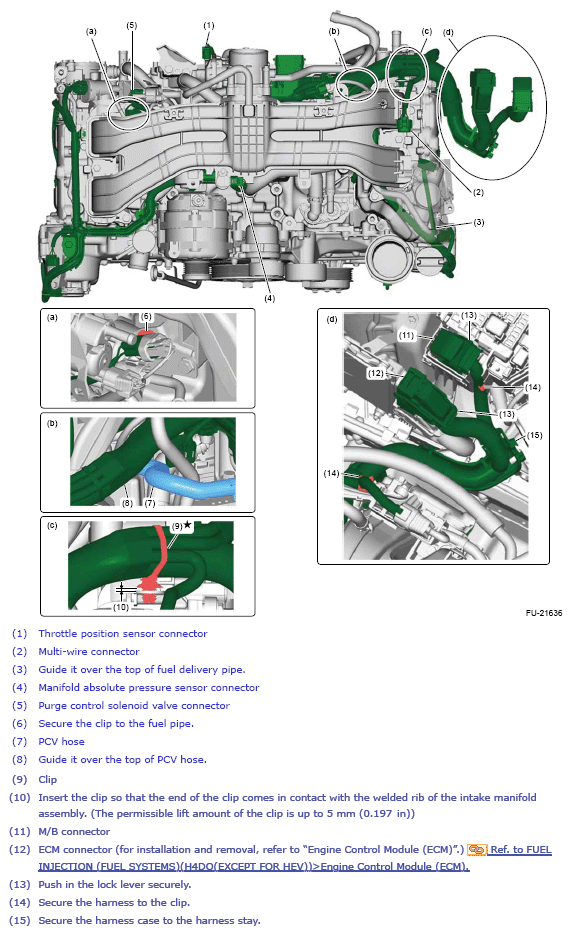 (a)
(5)
(1)
(b)
(c)
(d)
(2)
(3)
(4)

(a)
(6)

(b)
(8)
(7)

(c)
(9)★
(10)

(d)
(13)
(11)
(12)
(14)
(13)
(15)
(14)

FU-21636

(1) Throttle position sensor connector
(2) Multi-wire connector
(3) Guide it over the top of fuel delivery pipe.
(4) Manifold absolute pressure sensor connector
(5) Purge control solenoid valve connector
(6) Secure the clip to the fuel pipe.
(7) PCV hose
(8) Guide it over the top of PCV hose.
(9) Clip
(10) Insert the clip so that the end of the clip comes in contact with the welded rib of the intake manifold assembly. (The permissible lift amount of the clip is up to 5 mm (0.197 in))
(11) M/B connector
(12) ECM connector (for installation and removal, refer to "Engine Control Module (ECM)".) Ref. to FUEL INJECTION (FUEL SYSTEMS)(H4DO(EXCEPT FOR HEV))>Engine Control Module (ECM).
(13) Push in the lock lever securely.
(14) Secure the harness to the clip.
(15) Secure the harness case to the harness stay.