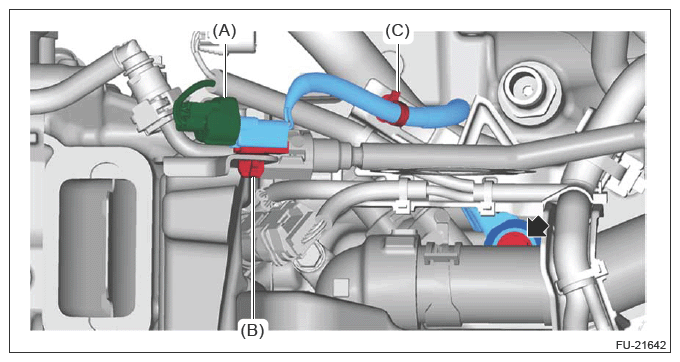 (A)
(C)
(B)
FU-21642