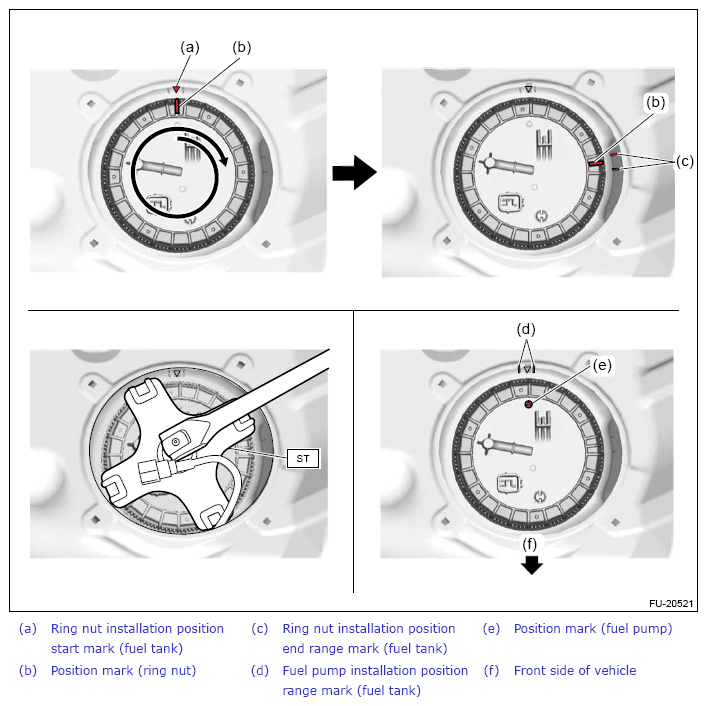 (a) (b)

(b)

(c)

ST

(d)

(e)

(f)

FU-20521

(a) Ring nut installation position start mark (fuel tank)

(b) Position mark (ring nut)

(c) Ring nut installation position end range mark (fuel tank)

(d) Fuel pump installation position range mark (fuel tank)

(e) Position mark (fuel pump)

(f) Front side of vehicle