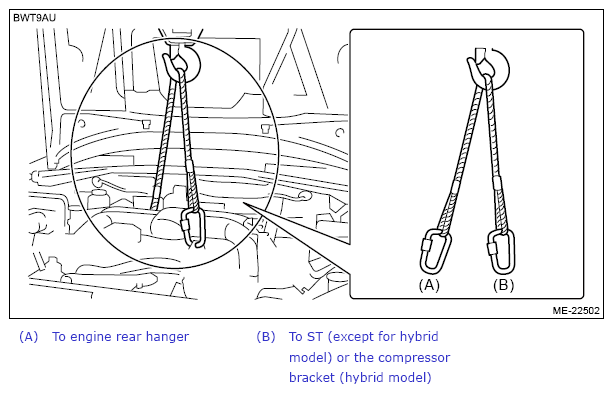 BWT9AU

(A)

(B)

ME-22502

(A) To engine rear hanger

(B) To ST (except for hybrid model) or the compressor bracket (hybrid model)