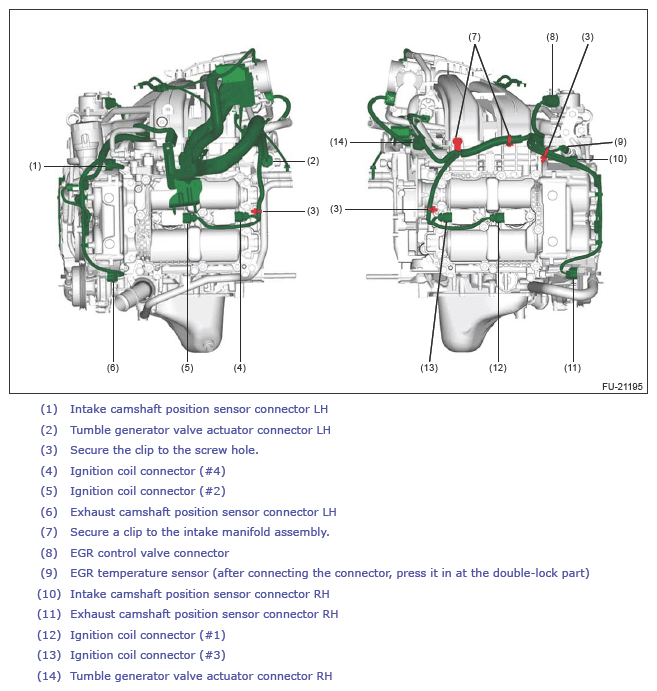 (1)
(2)
(3)
(6)
(5)
(4)
(7)
(8)
(3)
(14)
(9)
(10)
(3)
(13)
(12)
(11)
FU-21195

(1) Intake camshaft position sensor connector LH
(2) Tumble generator valve actuator connector LH
(3) Secure the clip to the screw hole.
(4) Ignition coil connector (#4)
(5) Ignition coil connector (#2)
(6) Exhaust camshaft position sensor connector LH
(7) Secure a clip to the intake manifold assembly.
(8) EGR control valve connector
(9) EGR temperature sensor (after connecting the connector, press it in at the double-lock part)
(10) Intake camshaft position sensor connector RH
(11) Exhaust camshaft position sensor connector RH
(12) Ignition coil connector (#1)
(13) Ignition coil connector (#3)
(14) Tumble generator valve actuator connector RH