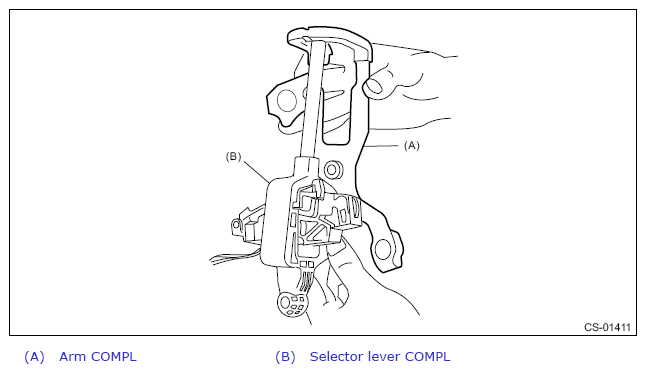 (B)

(A)

CS-01411

(A) Arm COMPL

(B) Selector lever COMPL