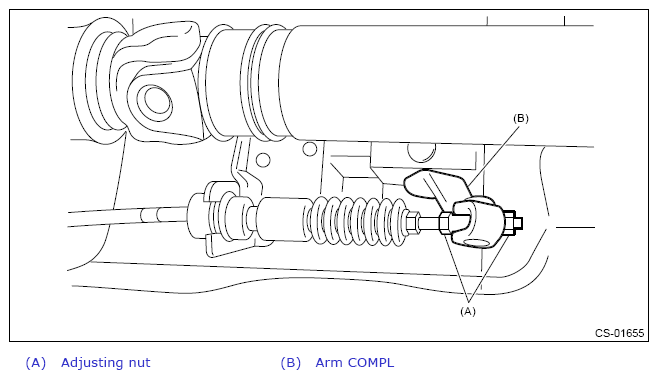 (B)

(A)

CS-01655

(A) Adjusting nut

(B) Arm COMPL