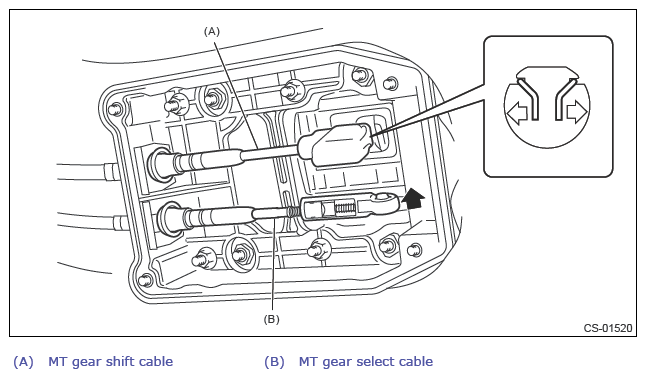 (A)

(B)

CS-01520

(A) MT gear shift cable

(B) MT gear select cable