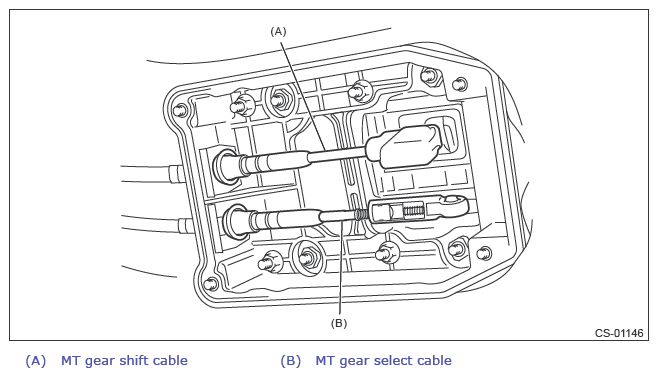 (A)

(B)

CS-01146

(A) MT gear shift cable

(B) MT gear select cable