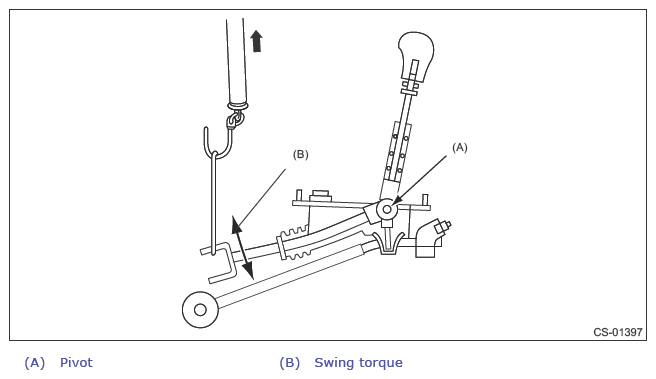 (B)

(A)

CS-01397

(A) Pivot

(B) Swing torque