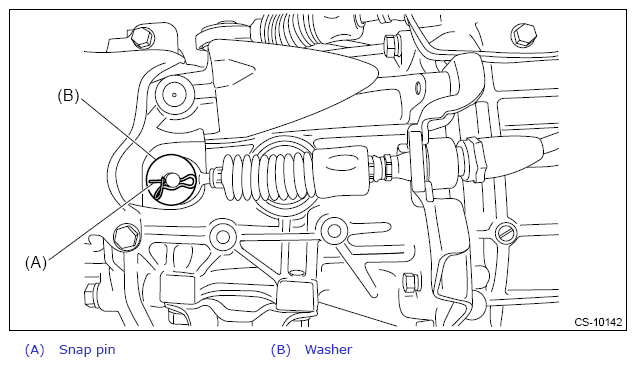 (B)

(A)

CS-10142

(A) Snap pin (B) Washer