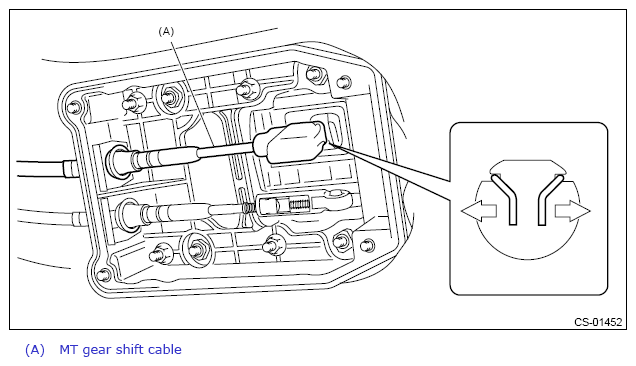 (A)

CS-01452

(A) MT gear shift cable