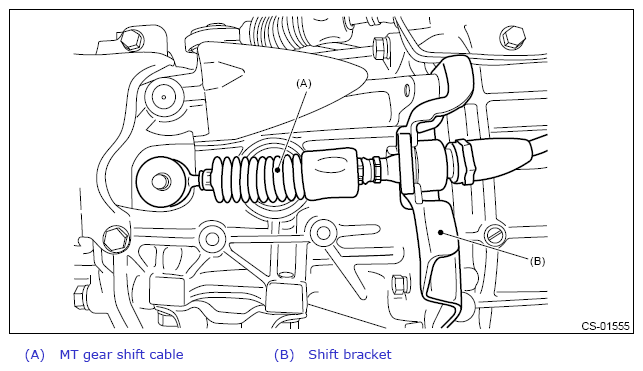 (A)

(B)

CS-01555

(A) MT gear shift cable

(B) Shift bracket