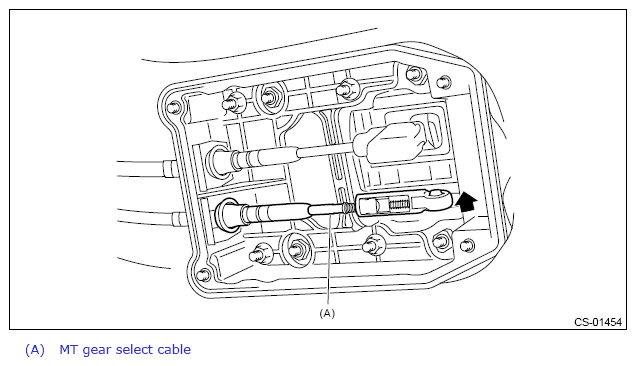 (A)

CS-01454

(A) MT gear select cable