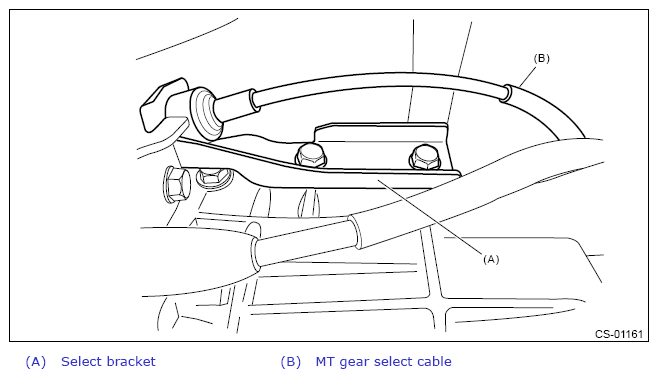 (B)

(A)

CS-01161

(A) Select bracket

(B) MT gear select cable