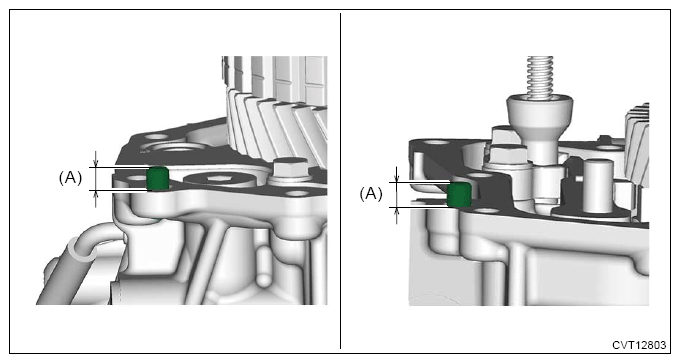 (A)

(A)

CVT12803