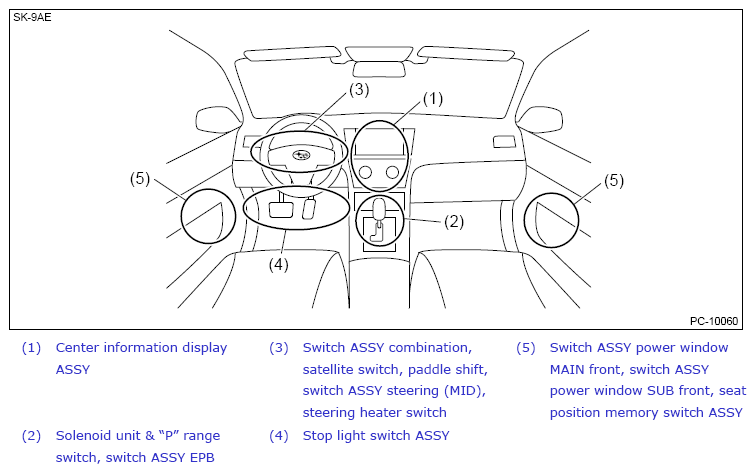 SK-9AE

(3)
(1)
(5)
(5)
(2)
(4)

PC-10060

(1) Center information display ASSY

(2) Solenoid unit & “P” range switch, switch ASSY EPB

(3) Switch ASSY combination, satellite switch, paddle shift, switch ASSY steering (MID), steering heater switch

(4) Stop light switch ASSY

(5) Switch ASSY power window MAIN front, switch ASSY power window SUB front, seat position memory switch ASSY