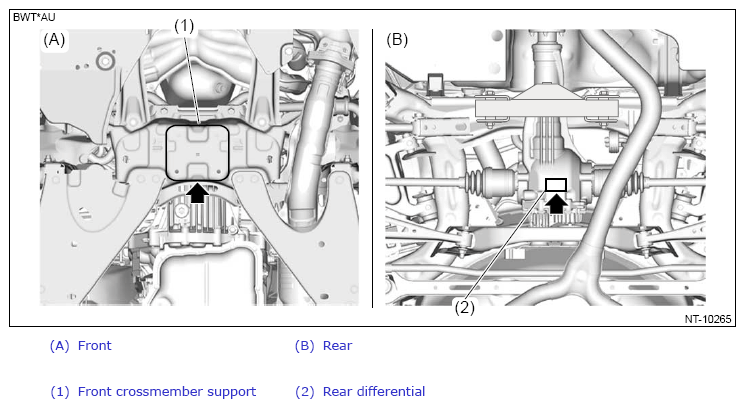 BWT*AU

(A)

(1)

(B)

(2)

NT-10265

(A) Front

(B) Rear

(1) Front crossmember support

(2) Rear differential