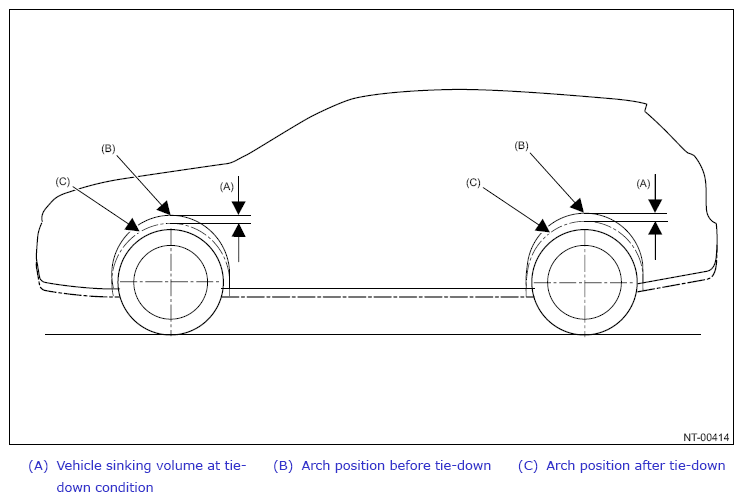 (B)
(C)
(A)
(B)
(C)
(A)

NT-00414

(A) Vehicle sinking volume at tie-down condition
(B) Arch position before tie-down
(C) Arch position after tie-down