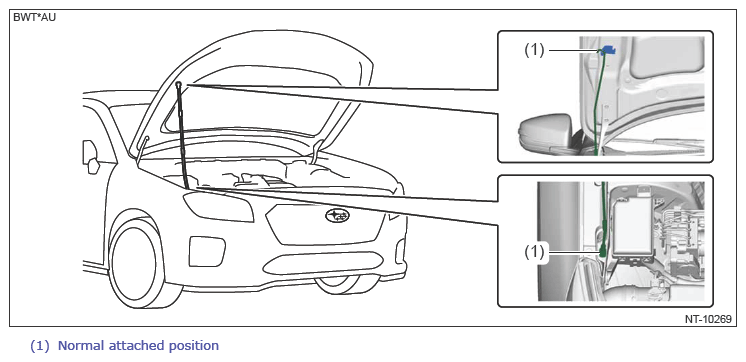 BWT*AU

(1)

(1)

NT-10269

(1) Normal attached position