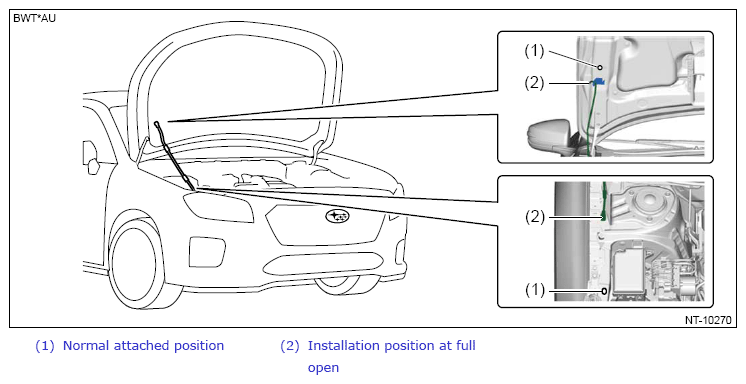 BWT*AU

(1)
(2)

(2)
(1)

NT-10270

(1) Normal attached position

(2) Installation position at full open