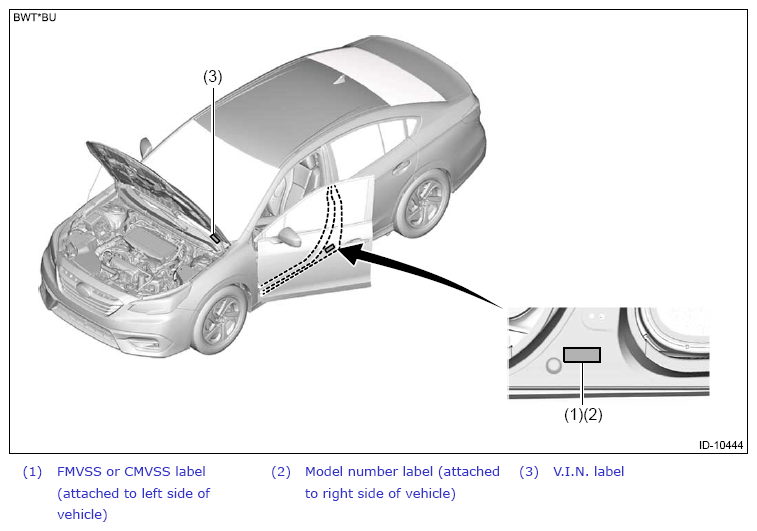 BWT*BU

(3)

(1)(2)

ID-10444

(1) FMVSS or CMVSS label (attached to left side of vehicle)

(2) Model number label (attached to right side of vehicle)

(3) V.I.N. label