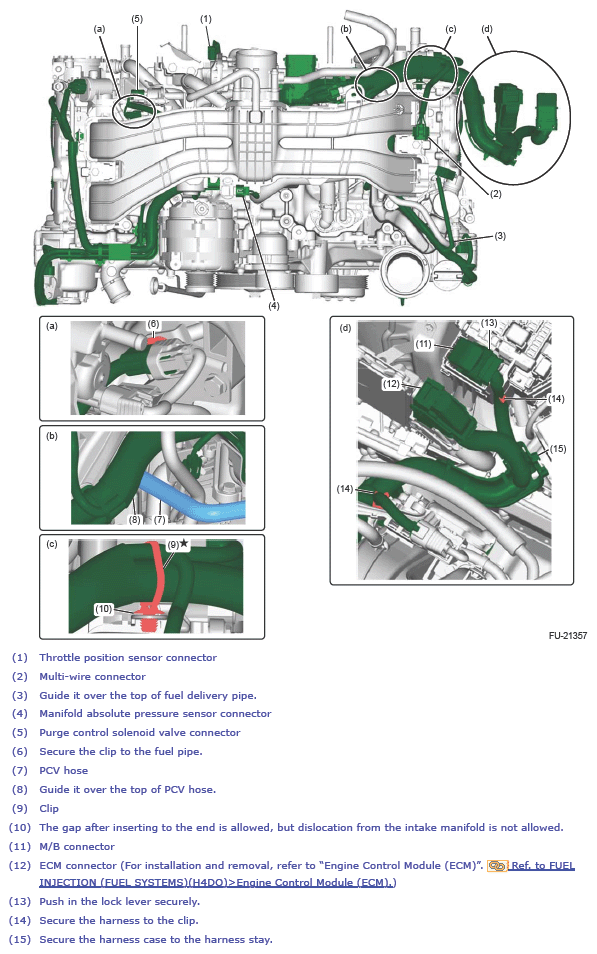 (a) (5) (1) (b) (c) (d)

(2)

(3)

(4)

(a) (6)

(b) (8) (7)

(c) (9)★ (10)

(d) (13) (11) (12) (14) (15) (14)

FU-21357

(1) Throttle position sensor connector
(2) Multi-wire connector
(3) Guide it over the top of fuel delivery pipe.
(4) Manifold absolute pressure sensor connector
(5) Purge control solenoid valve connector
(6) Secure the clip to the fuel pipe.
(7) PCV hose
(8) Guide it over the top of PCV hose.
(9) Clip
(10) The gap after inserting to the end is allowed, but dislocation from the intake manifold is not allowed.
(11) M/B connector
(12) ECM connector (For installation and removal, refer to "Engine Control Module (ECM)". Ref. to FUEL INJECTION (FUEL SYSTEMS)(H4DO)>Engine Control Module (ECM).)
(13) Push in the lock lever securely.
(14) Secure the harness to the clip.
(15) Secure the harness case to the harness stay.