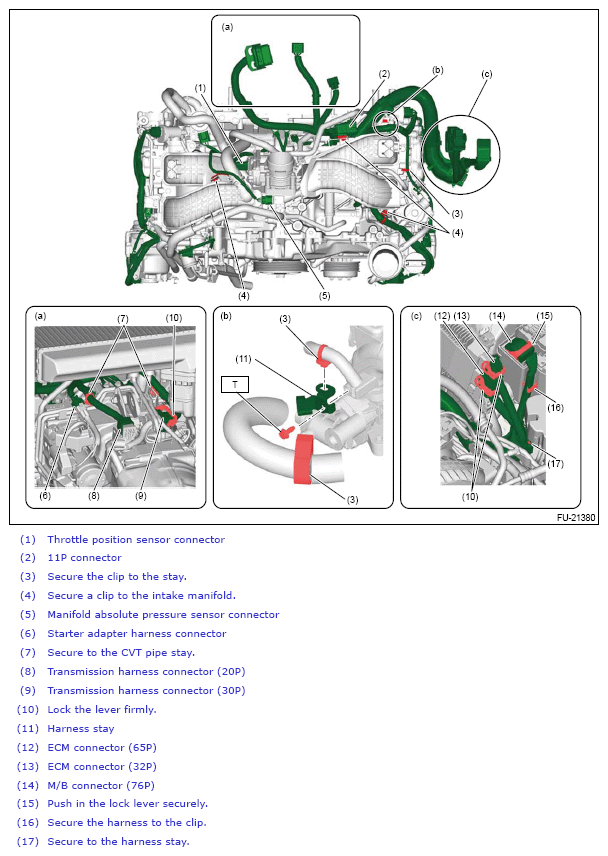 (a)
(1)
(2)
(b)
(c)
(3)
(4)
(4)
(5)

(a)
(7)
(10)
(6)
(8)
(9)

(b)
(3)
(11)
T
(3)

(c)
(12) (13)
(14)
(15)
(16)
(17)
(10)

FU-21380

(1) Throttle position sensor connector
(2) 11P connector
(3) Secure the clip to the stay.
(4) Secure a clip to the intake manifold.
(5) Manifold absolute pressure sensor connector
(6) Starter adapter harness connector
(7) Secure to the CVT pipe stay.
(8) Transmission harness connector (20P)
(9) Transmission harness connector (30P)
(10) Lock the lever firmly.
(11) Harness stay
(12) ECM connector (65P)
(13) ECM connector (32P)
(14) M/B connector (76P)
(15) Push in the lock lever securely.
(16) Secure the harness to the clip.
(17) Secure to the harness stay.