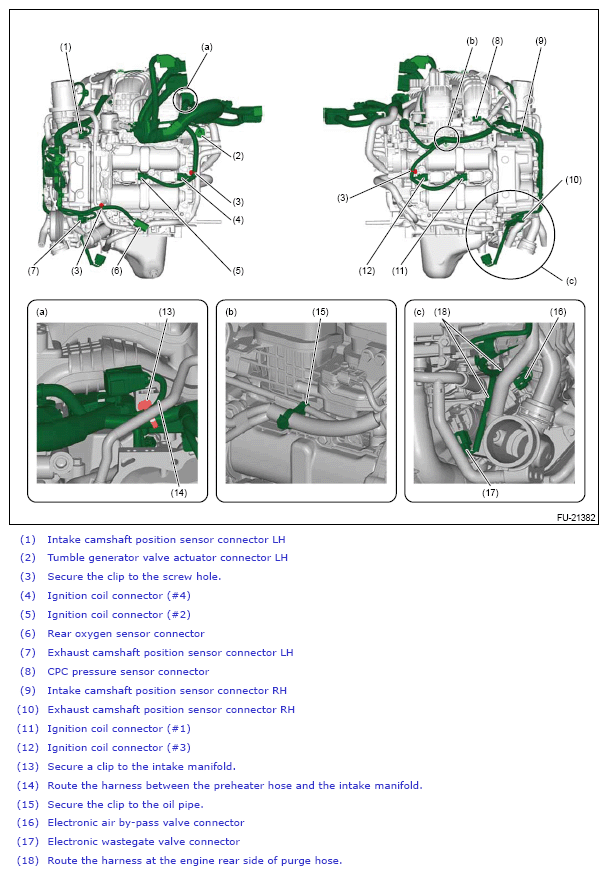 (1)
(a)
(2)
(3)
(4)
(7)
(3)
(6)
(5)
(b)
(8)
(9)
(3)
(10)
(12)
(11)
(c)
(a)
(13)
(14)
(b)
(15)
(c)
(18)
(16)
(17)
FU-21382

(1) Intake camshaft position sensor connector LH
(2) Tumble generator valve actuator connector LH
(3) Secure the clip to the screw hole.
(4) Ignition coil connector (#4)
(5) Ignition coil connector (#2)
(6) Rear oxygen sensor connector
(7) Exhaust camshaft position sensor connector LH
(8) CPC pressure sensor connector
(9) Intake camshaft position sensor connector RH
(10) Exhaust camshaft position sensor connector RH
(11) Ignition coil connector (#1)
(12) Ignition coil connector (#3)
(13) Secure a clip to the intake manifold.
(14) Route the harness between the preheater hose and the intake manifold.
(15) Secure the clip to the oil pipe.
(16) Electronic air by-pass valve connector
(17) Electronic wastegate valve connector
(18) Route the harness at the engine rear side of purge hose.