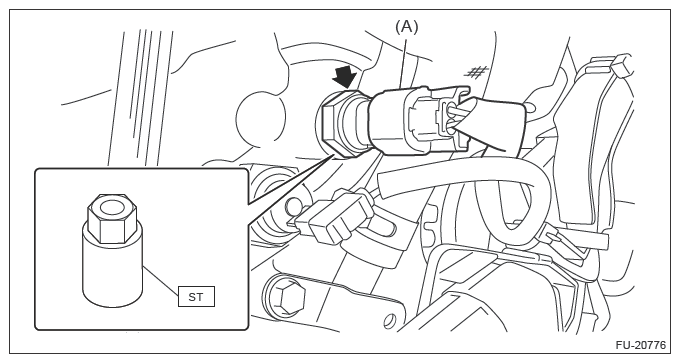 (A)

ST

FU-20776