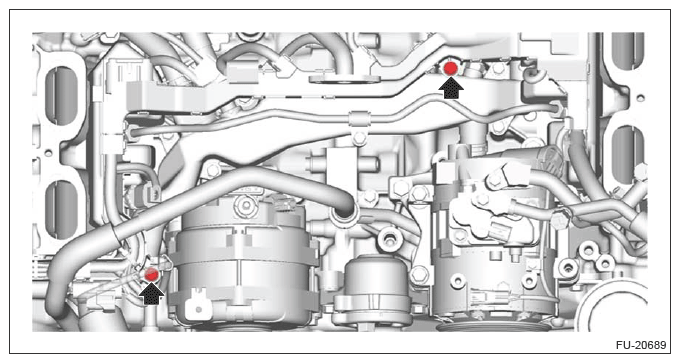 FU-20689