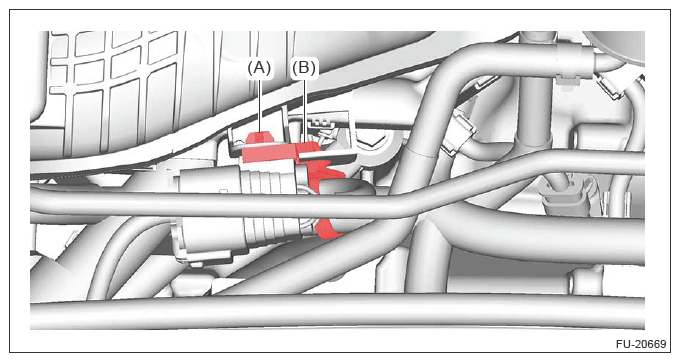 (A)
(B)
FU-20669