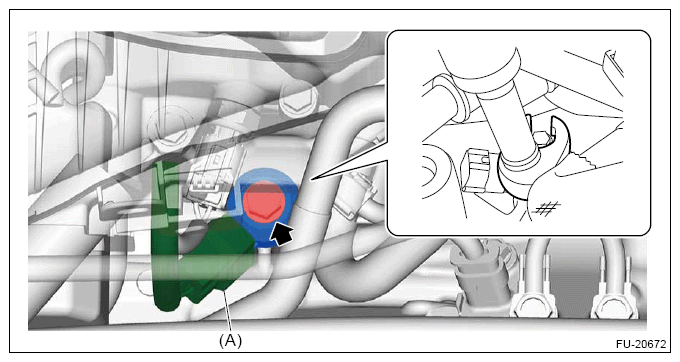 (A)

FU-20672