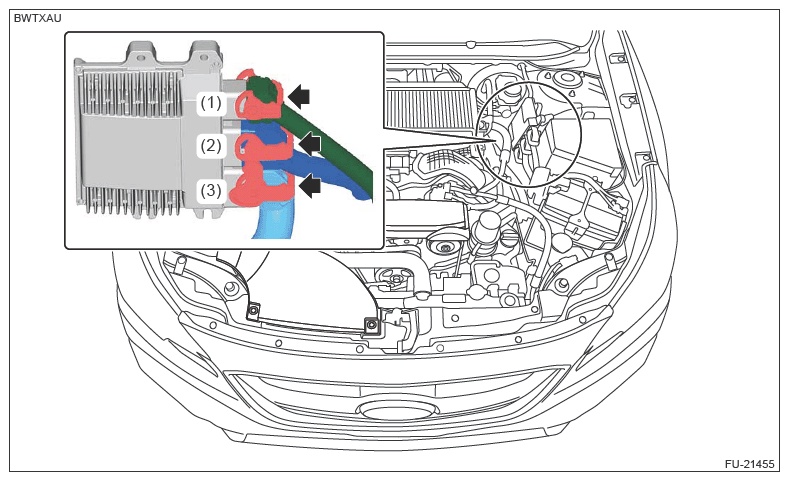 BWTXAU

(1)

(2)

(3)

FU-21455