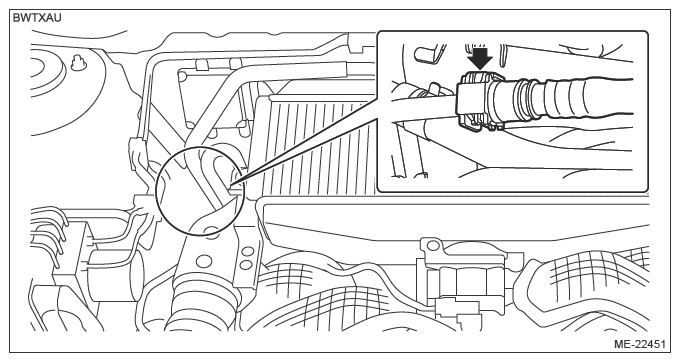 BWTXAU

ME-22451