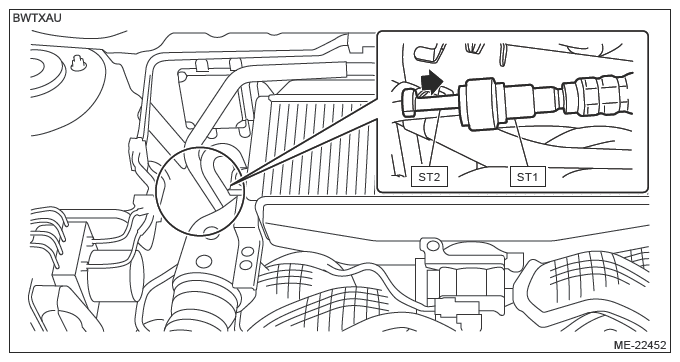 BWTXAU

ST2

ST1

ME-22452