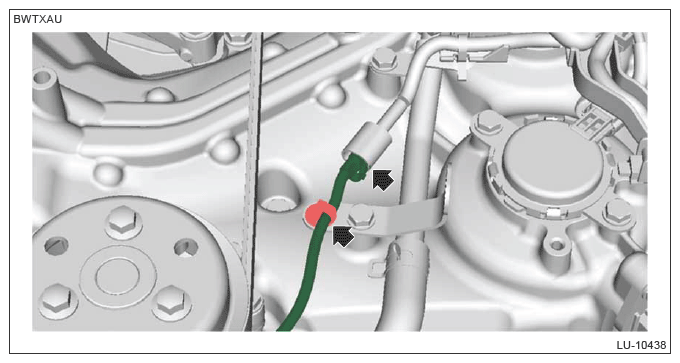 BWTXAU

LU-10438