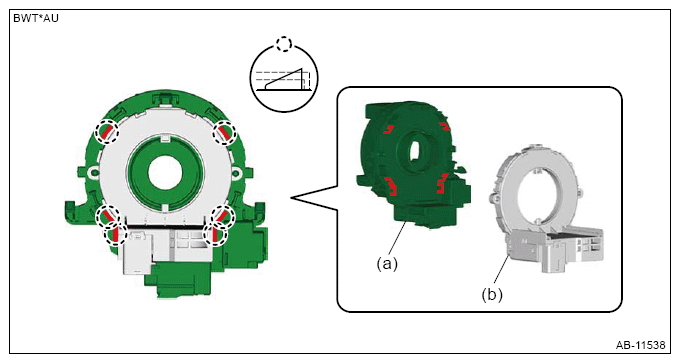 BWT*AU

(a)

(b)

AB-11538