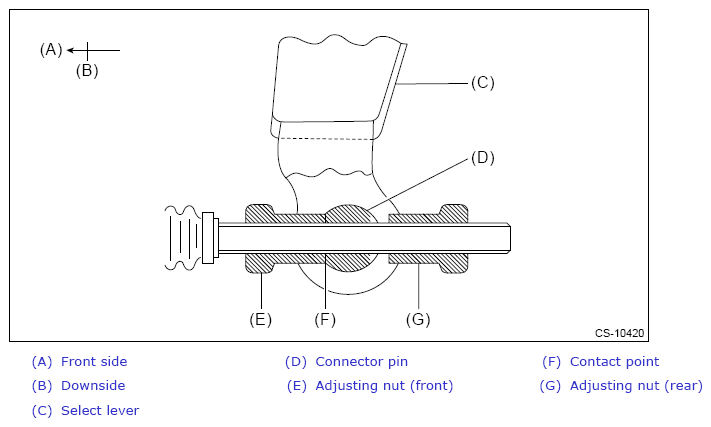 (A)
(B)
(C)
(D)
(E)
(F)
(G)
CS-10420

(A) Front side
(B) Downside
(C) Select lever

(D) Connector pin
(E) Adjusting nut (front)

(F) Contact point
(G) Adjusting nut (rear)