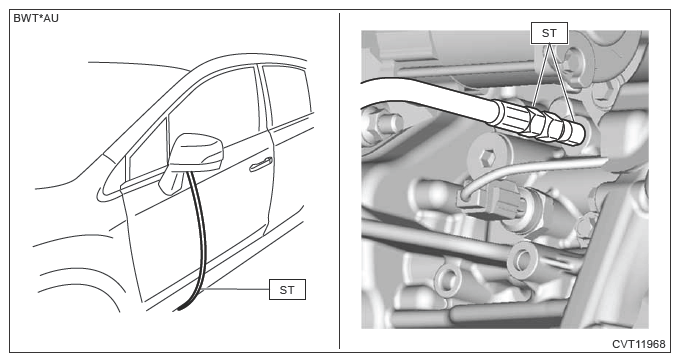 BWT*AU

ST

ST

CVT11968